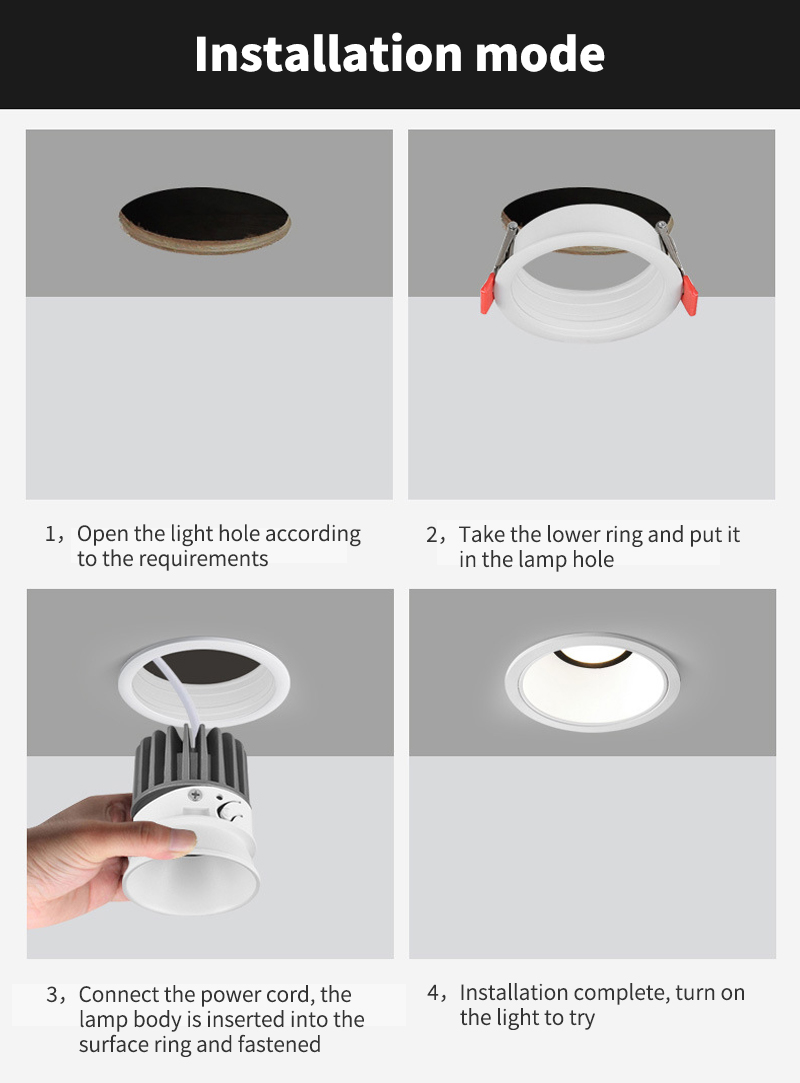 Installation mode

1，Open the light hole according to the requirements

2，Take the lower ring and put it in the lamp hole

3，Connect the power cord, the lamp body is inserted into the surface ring and fastened

4，Installation complete, turn on the light to try